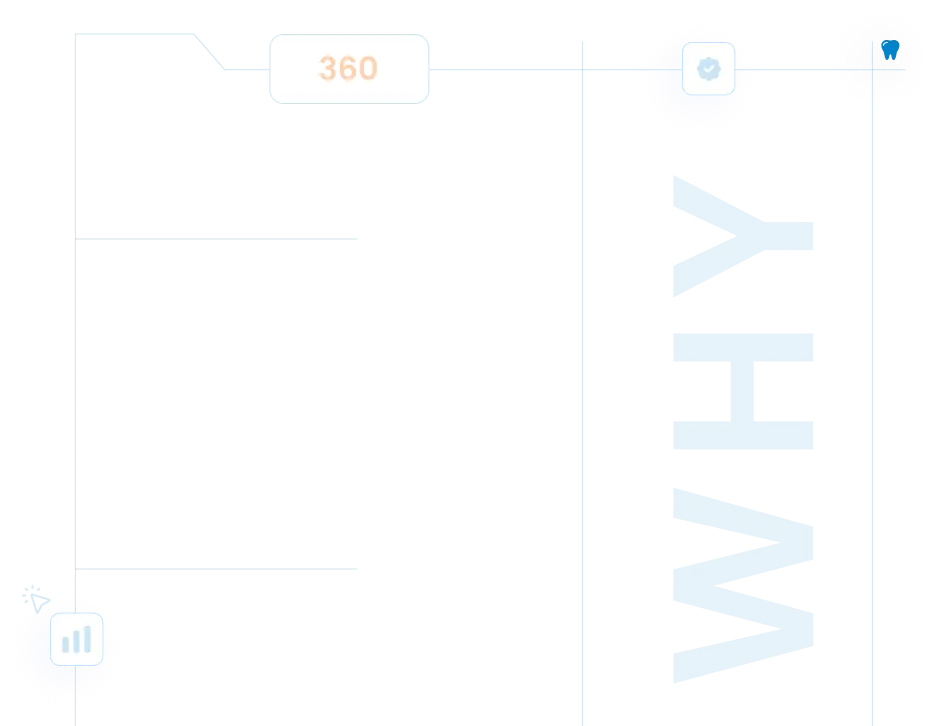 360

WHY